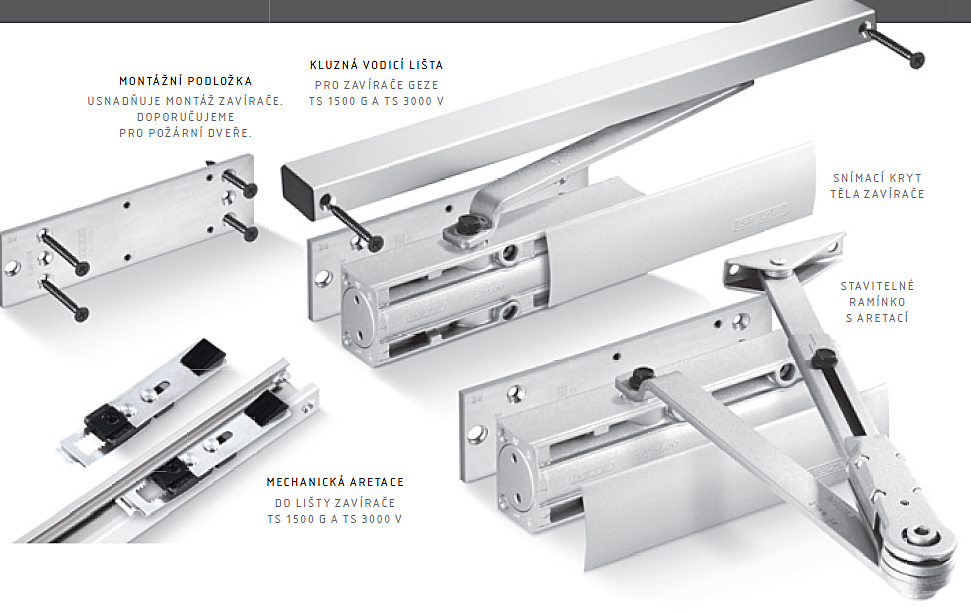 MONTÁŽNÍ PODLOŽKA
USNADŇUJE MONTÁŽ ZAVÍRAČE. DOPORUČUJEME PRO POŽÁRNÍ DVEŘE.

KLUZNÁ VODICÍ LIŠTA
PRO ZAVÍRAČE GEZE TS 1500 G A TS 3000 V

SNÍMACÍ KRYT TĚLA ZAVÍRAČE

STAVITELNÉ RAMÍNKO S ARETACÍ

MECHANICKÁ ARETACE
DO LIŠTY ZAVÍRAČE TS 1500 G A TS 3000 V