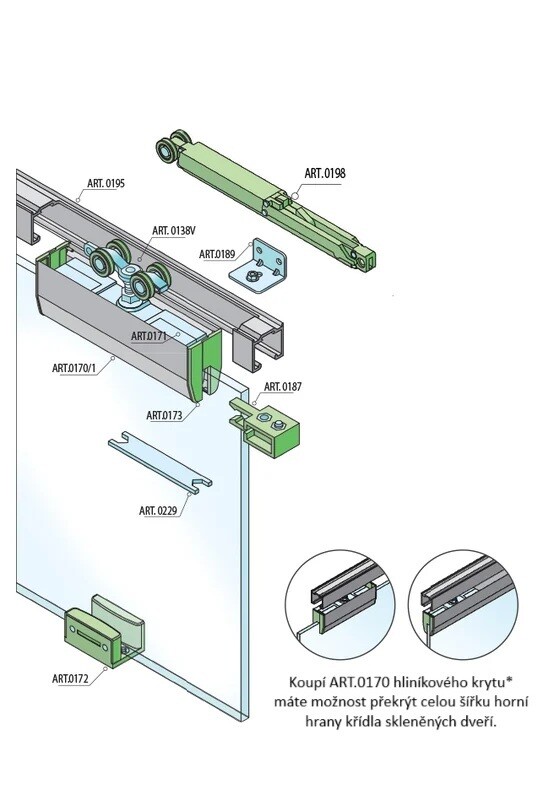 ART.0198

ART. 0195

ART. 0138V

ART.0189

ART.0171

ART.0170/1

ART.0187

ART.0173

ART. 0229

ART.0172

Koupí ART.0170 hliníkového krytu* máte možnost překrýt celou šířku horní hrany křídla skleněných dveří.